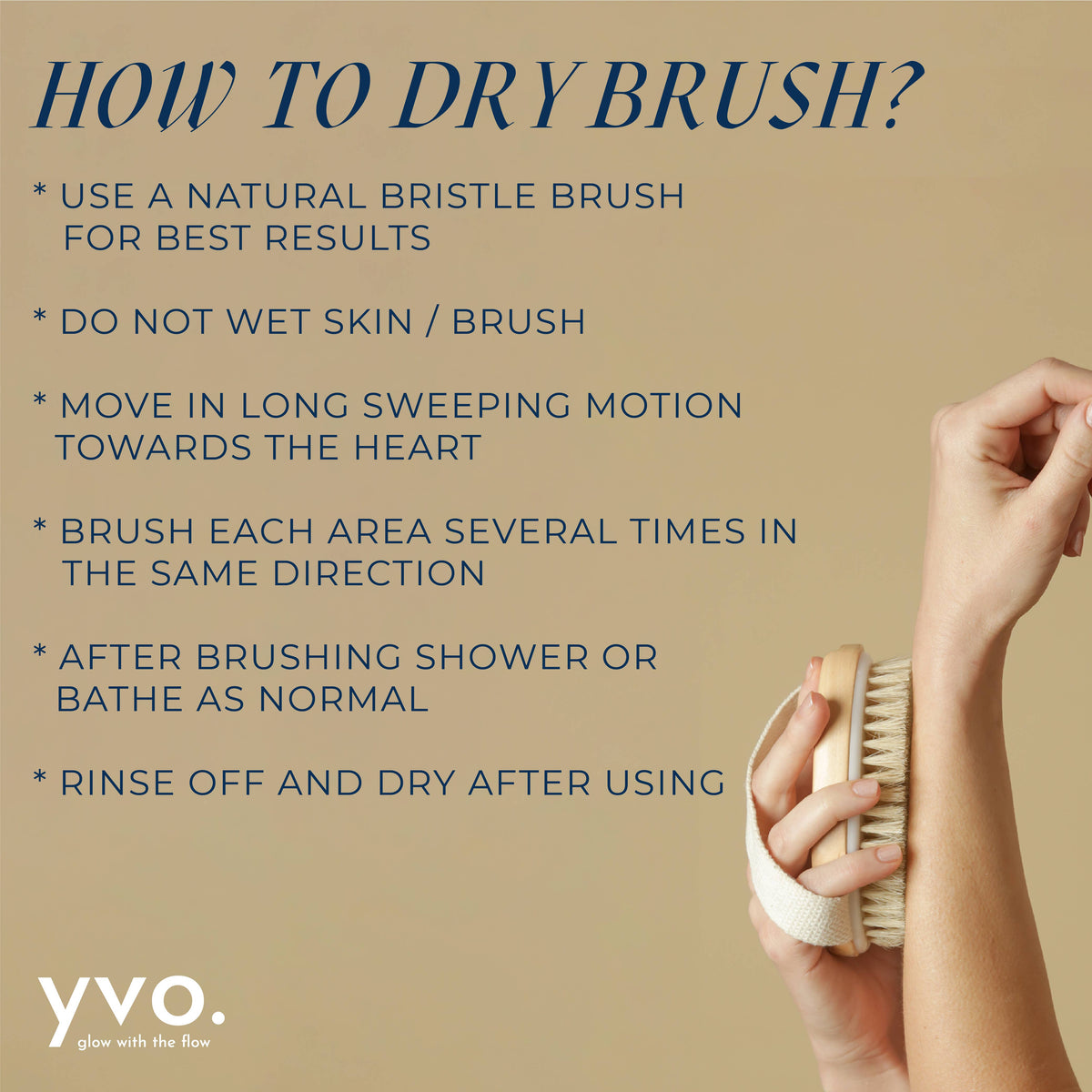 HOW TO DRY BRUSH?

* USE A NATURAL BRISTLE BRUSH FOR BEST RESULTS

* DO NOT WET SKIN / BRUSH

* MOVE IN LONG SWEEPING MOTION TOWARDS THE HEART

* BRUSH EACH AREA SEVERAL TIMES IN THE SAME DIRECTION

* AFTER BRUSHING SHOWER OR BATHE AS NORMAL

* RINSE OFF AND DRY AFTER USING

yvo.
glow with the flow